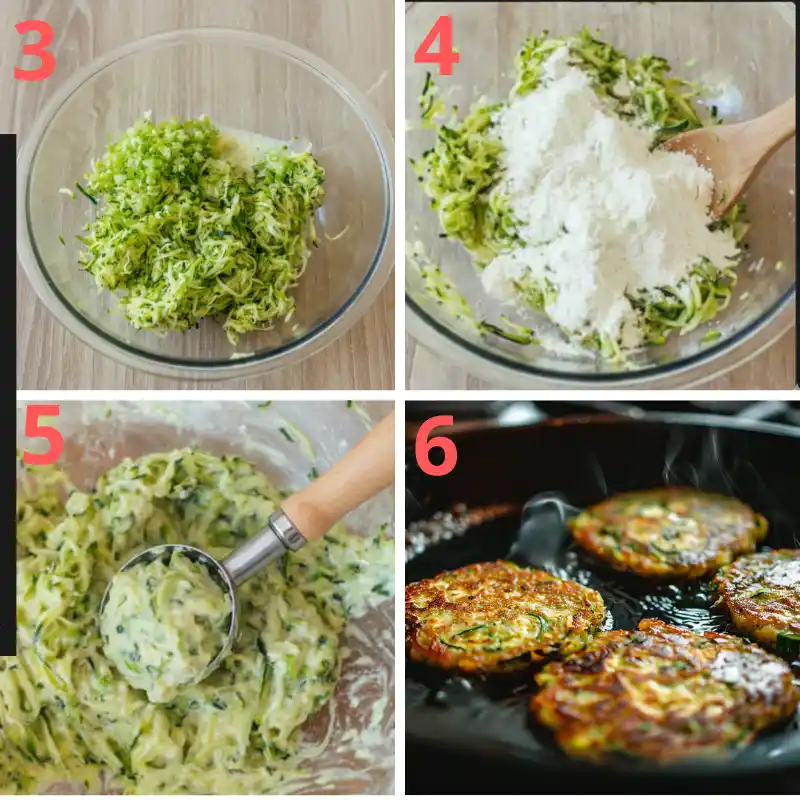 3

4

5

6